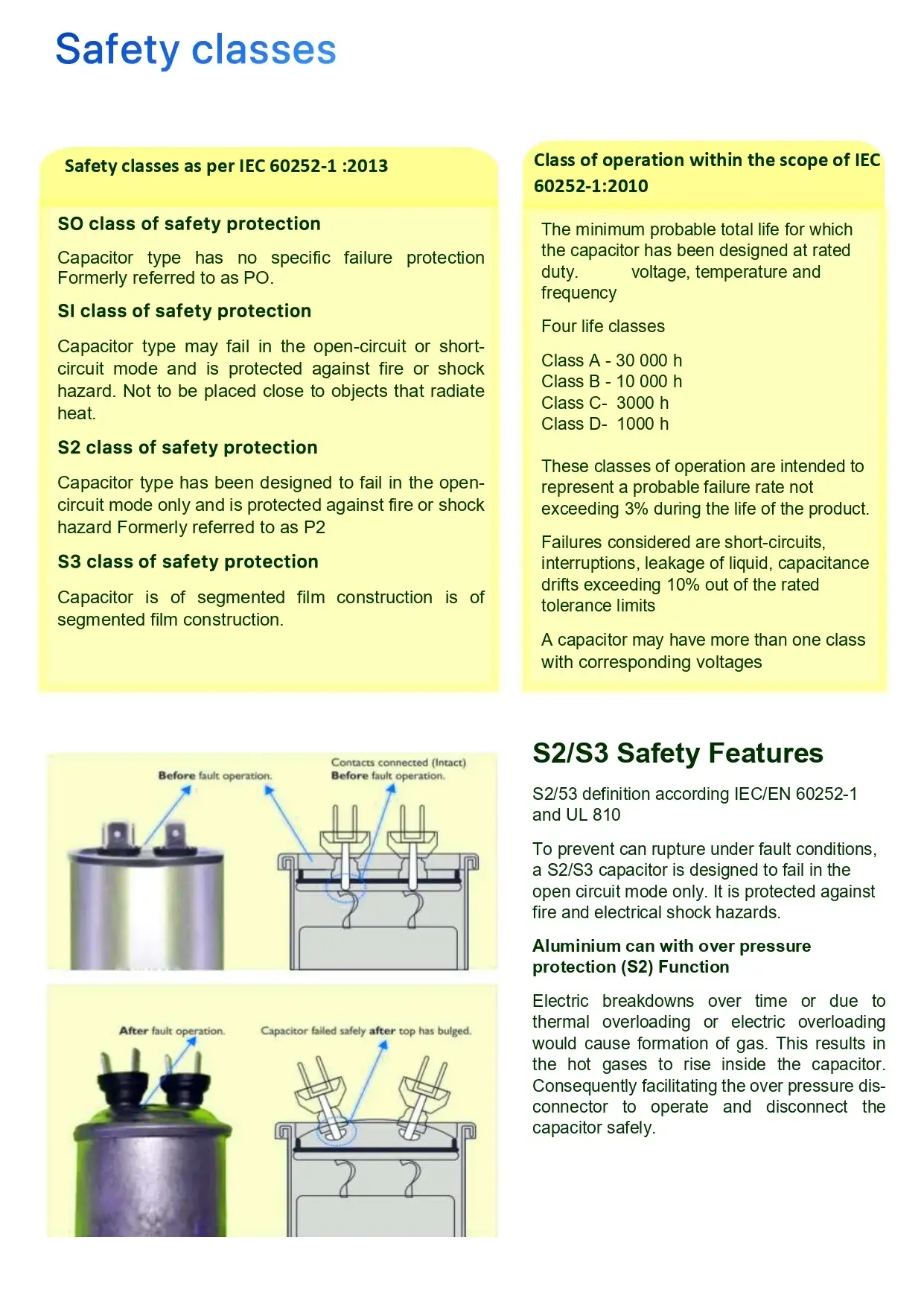 Safety classes

Safety classes as per IEC 60252-1 :2013

SO class of safety protection

Capacitor type has no specific failure protection Formerly referred to as PO.

SI class of safety protection

Capacitor type may fail in the open-circuit or short-circuit mode and is protected against fire or shock hazard. Not to be placed close to objects that radiate heat.

S2 class of safety protection

Capacitor type has been designed to fail in the open-circuit mode only and is protected against fire or shock hazard Formerly referred to as P2

S3 class of safety protection

Capacitor is of segmented film construction is of segmented film construction.

Class of operation within the scope of IEC 60252-1:2010

The minimum probable total life for which the capacitor has been designed at rated duty. voltage, temperature and frequency

Four life classes

Class A - 30 000 h
Class B - 10 000 h
Class C- 3000 h
Class D- 1000 h

These classes of operation are intended to represent a probable failure rate not exceeding 3% during the life of the product.

Failures considered are short-circuits, interruptions, leakage of liquid, capacitance drifts exceeding 10% out of the rated tolerance limits

A capacitor may have more than one class with corresponding voltages

Before fault operation.

Contacts connected (Intact)
Before fault operation.

After fault operation.

Capacitor failed safely after top has bulged.

S2/S3 Safety Features

S2/53 definition according IEC/EN 60252-1 and UL 810

To prevent can rupture under fault conditions, a S2/S3 capacitor is designed to fail in the open circuit mode only. It is protected against fire and electrical shock hazards.

Aluminium can with over pressure protection (S2) Function

Electric breakdowns over time or due to thermal overloading or electric overloading would cause formation of gas. This results in the hot gases to rise inside the capacitor. Consequently facilitating the over pressure disconnector to operate and disconnect the capacitor safely.