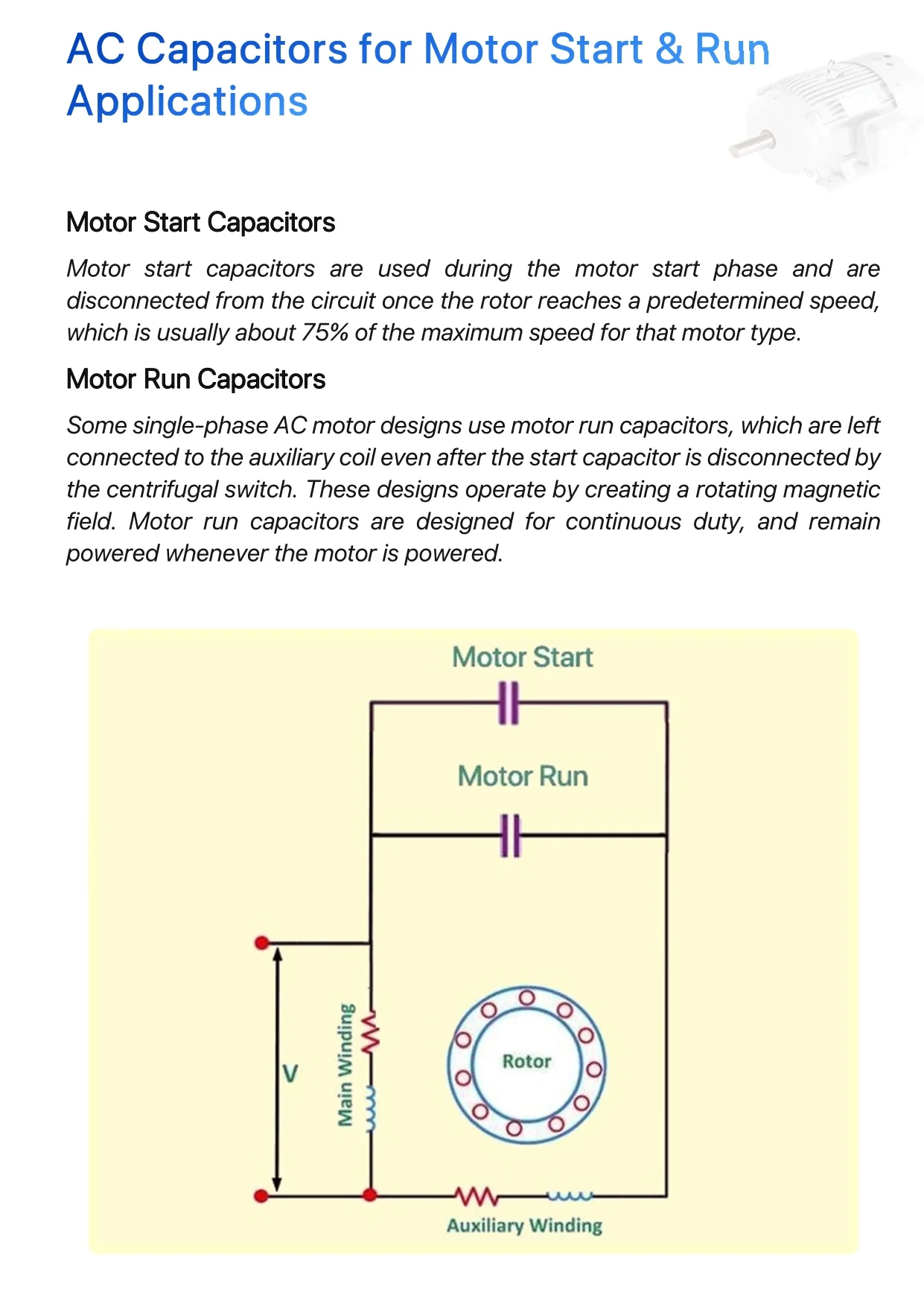 AC Capacitors for Motor Start & Run Applications

Motor Start Capacitors

Motor start capacitors are used during the motor start phase and are disconnected from the circuit once the rotor reaches a predetermined speed, which is usually about 75% of the maximum speed for that motor type.

Motor Run Capacitors

Some single-phase AC motor designs use motor run capacitors, which are left connected to the auxiliary coil even after the start capacitor is disconnected by the centrifugal switch. These designs operate by creating a rotating magnetic field. Motor run capacitors are designed for continuous duty, and remain powered whenever the motor is powered.

Motor Start

Motor Run

V

Main Winding

Rotor

Auxiliary Winding